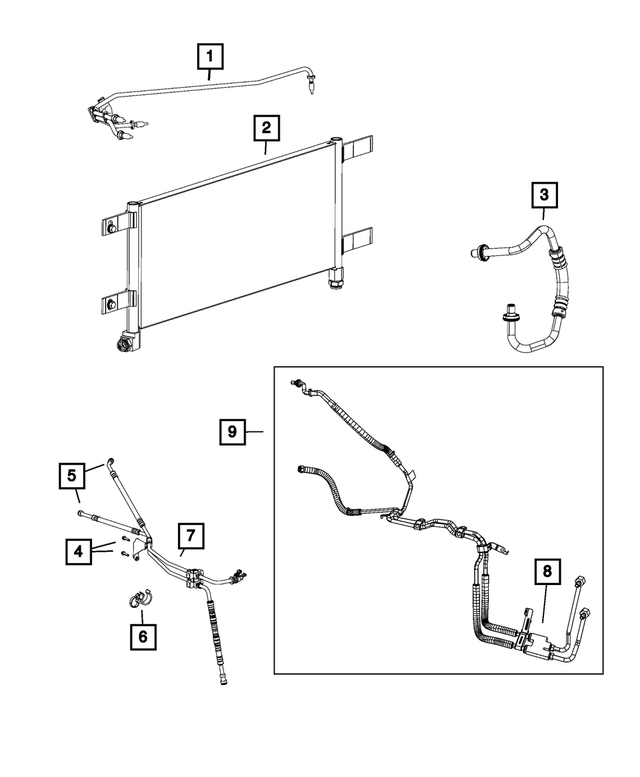 1
2
3
9
5
4
7
6
8