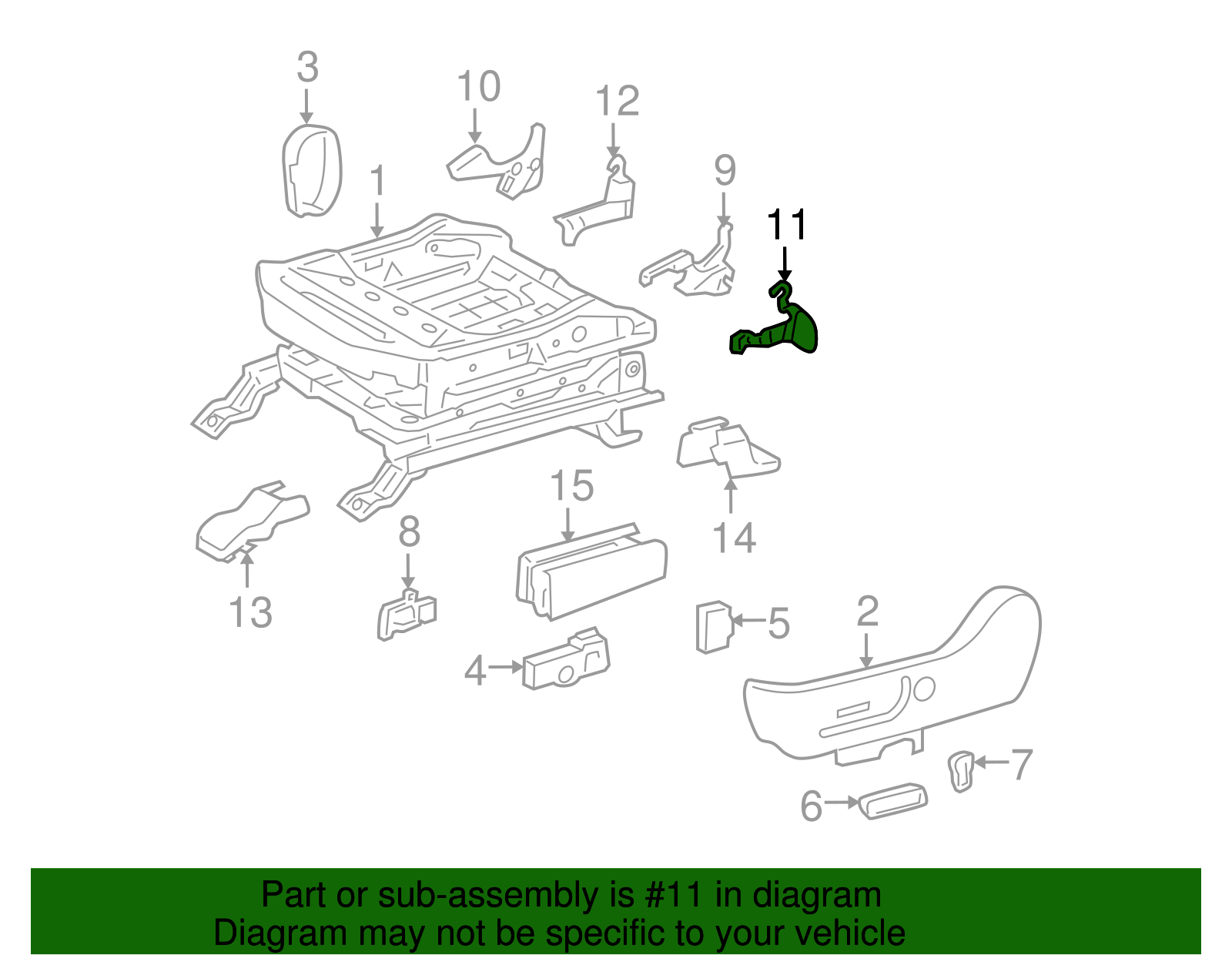 3
10
12
1
9
11
15
14
8
13
5
2
4
7
6

Part or sub-assembly is #11 in diagram
Diagram may not be specific to your vehicle