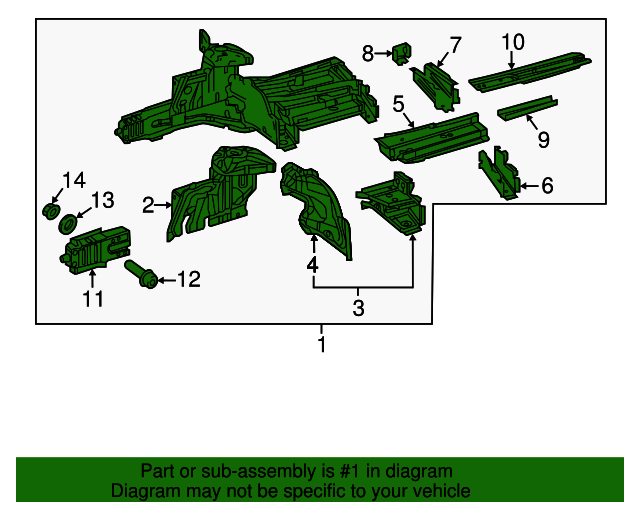 8
7
10
5
9
6
14
13
2
4
3
11
12
1

Part or sub-assembly is #1 in diagram
Diagram may not be specific to your vehicle