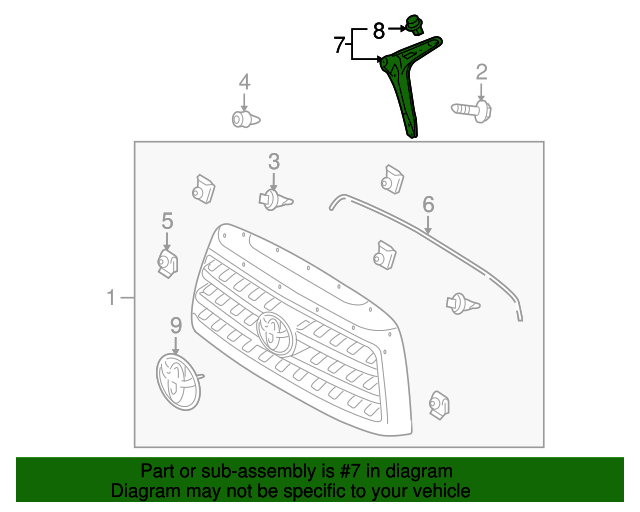 8
7
2
4
3
6
5
1
9

Part or sub-assembly is #7 in diagram
Diagram may not be specific to your vehicle