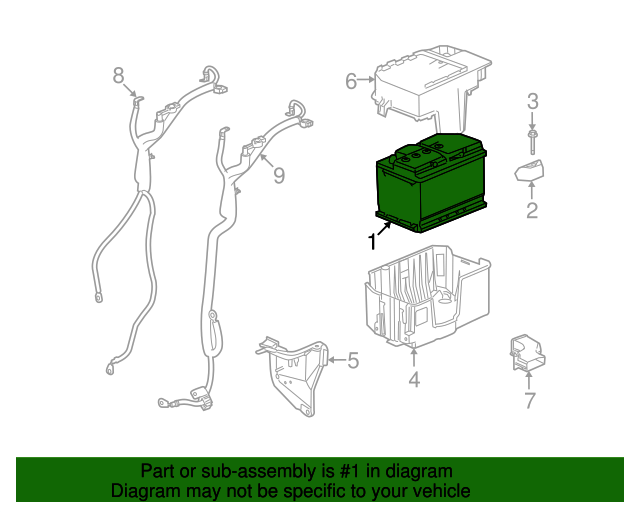 8
6
3
9
2
1
5
4
7

Part or sub-assembly is #1 in diagram
Diagram may not be specific to your vehicle