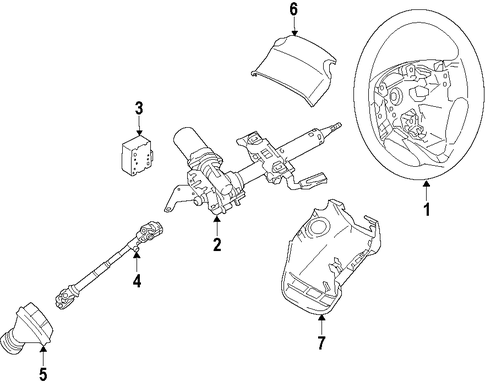 6

3

1

2

4

7

5