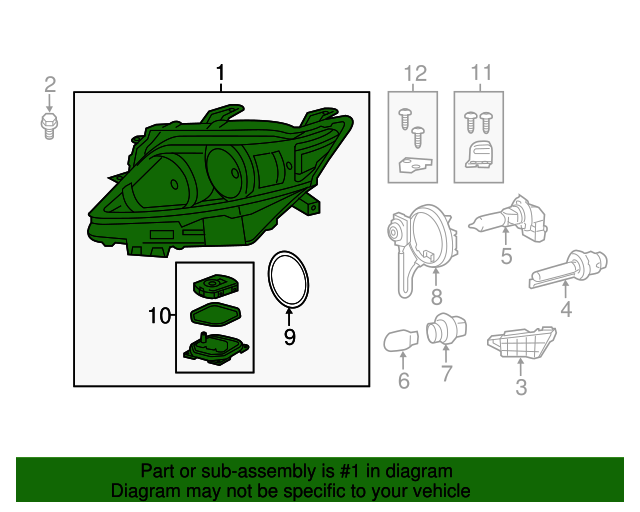 2
1
12
11
5
4
8
10
9
6
7
3

Part or sub-assembly is #1 in diagram
Diagram may not be specific to your vehicle