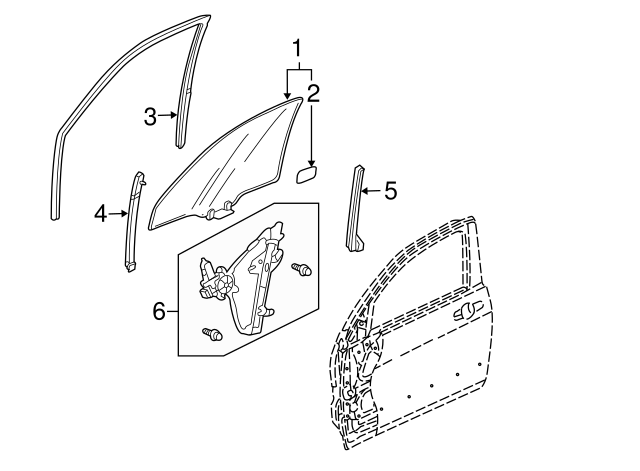 1
2
3
4
5
6