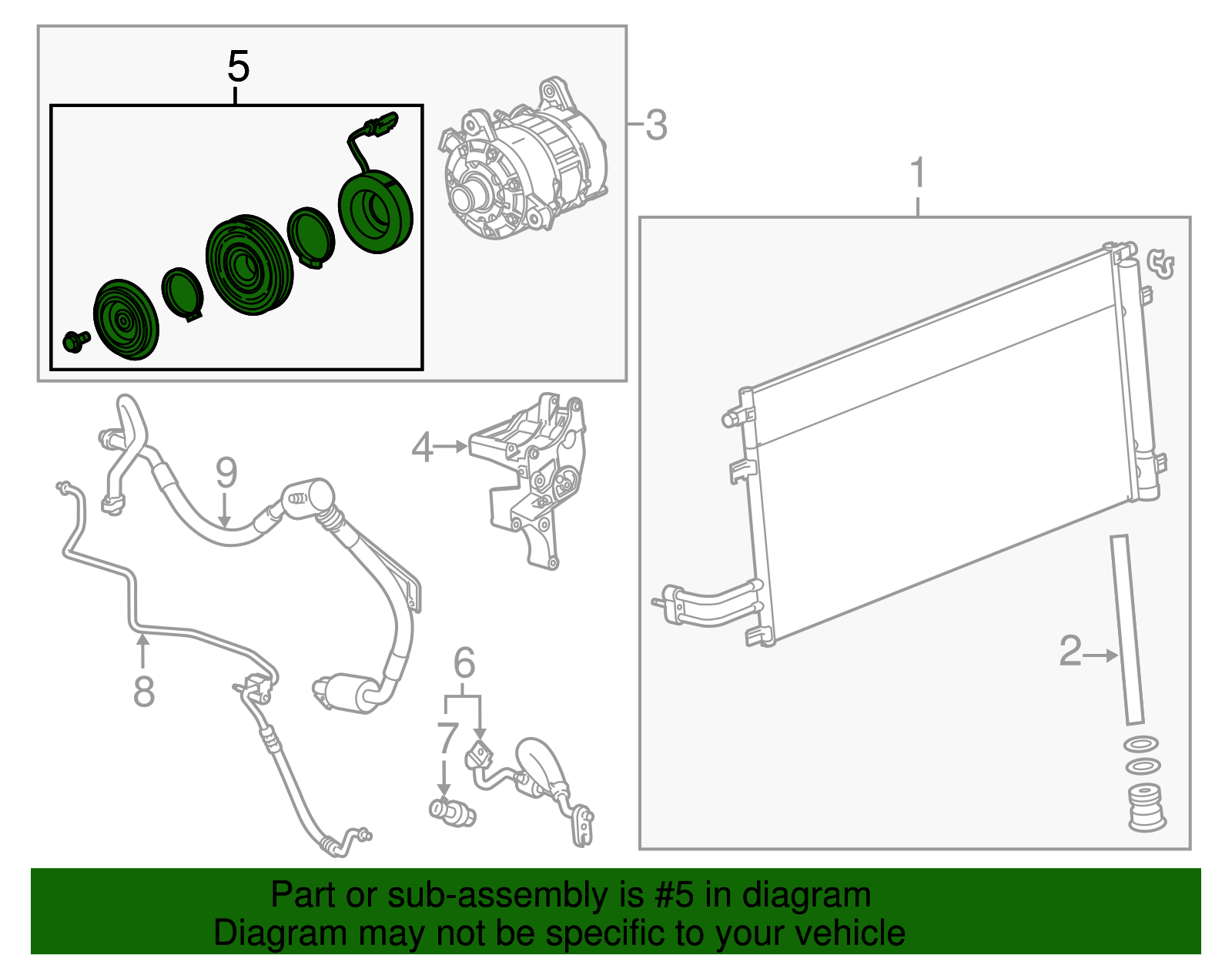 5
3
1
4
9
8
6
7
2
Part or sub-assembly is #5 in diagram
Diagram may not be specific to your vehicle