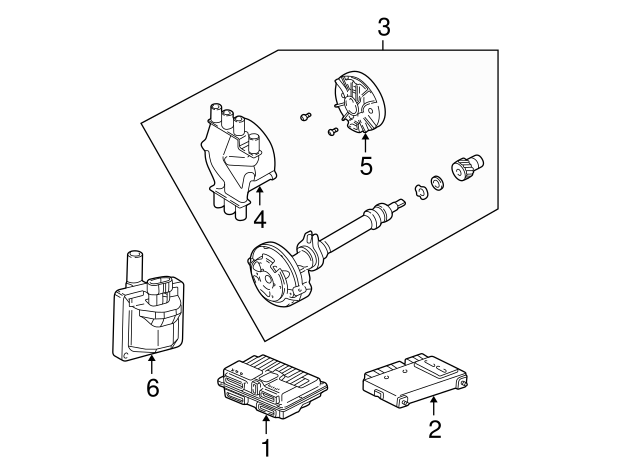 3
5
4
6
1
2