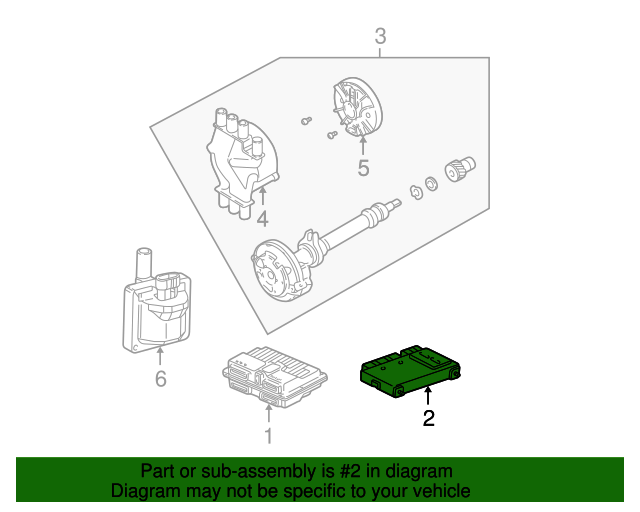 3

5

4

6

1

2

Part or sub-assembly is #2 in diagram
Diagram may not be specific to your vehicle