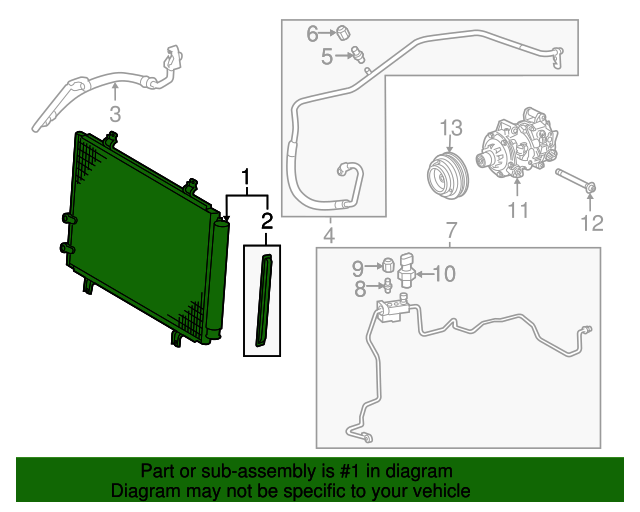 6
5
3
13
1
2
11
12
4
7
9
10
8

Part or sub-assembly is #1 in diagram
Diagram may not be specific to your vehicle