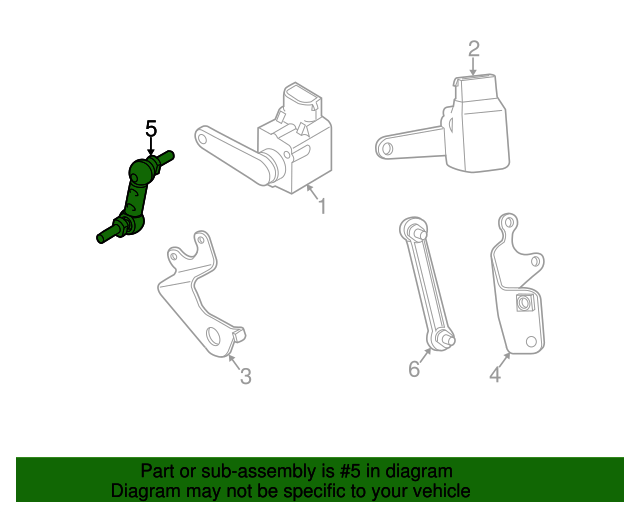 2

5

1

3

6

4

Part or sub-assembly is #5 in diagram
Diagram may not be specific to your vehicle