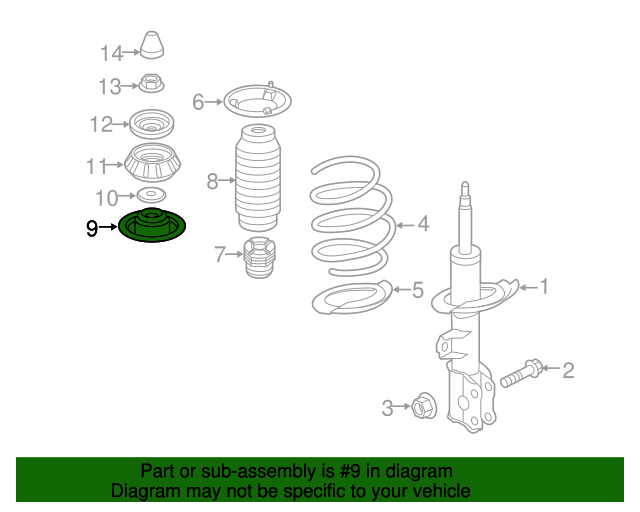 14
13
12
11
10
9
6
8
7
4
5
1
2
3

Part or sub-assembly is #9 in diagram
Diagram may not be specific to your vehicle