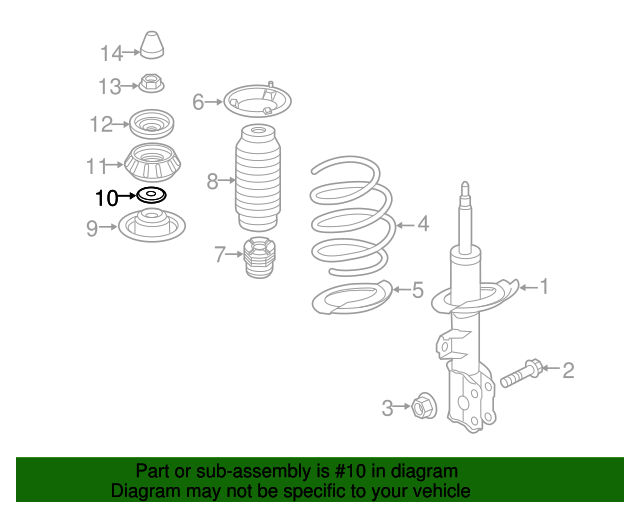 14
13
12
11
10
9
6
8
7
4
5
1
2
3

Part or sub-assembly is #10 in diagram
Diagram may not be specific to your vehicle