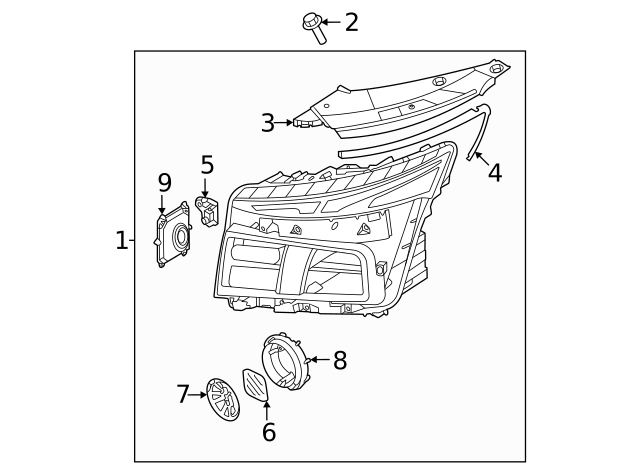 2
3
4
5
9
1
8
7
6