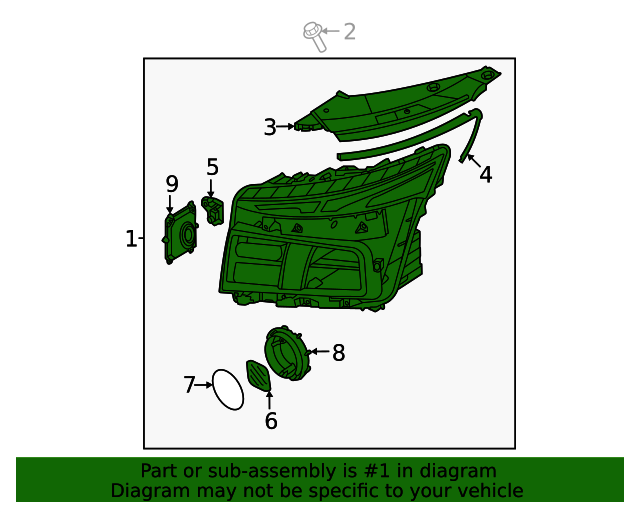 2
3
4
5
9
1
8
7
6
Part or sub-assembly is #1 in diagram
Diagram may not be specific to your vehicle