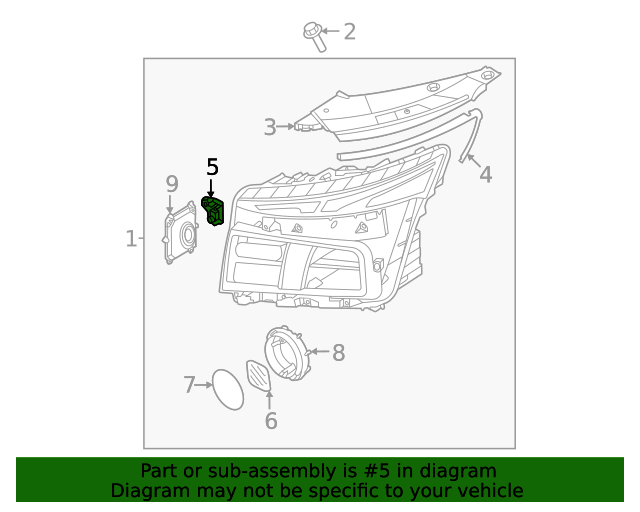 2
3
4
5
9
1
8
7
6

Part or sub-assembly is #5 in diagram
Diagram may not be specific to your vehicle