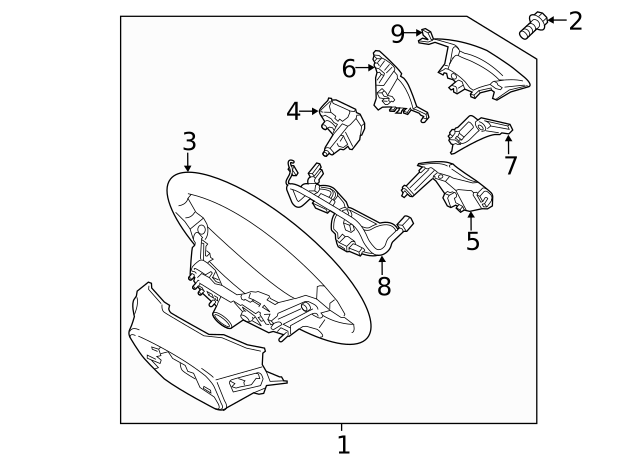 9
2
6
4
3
7
5
8
1