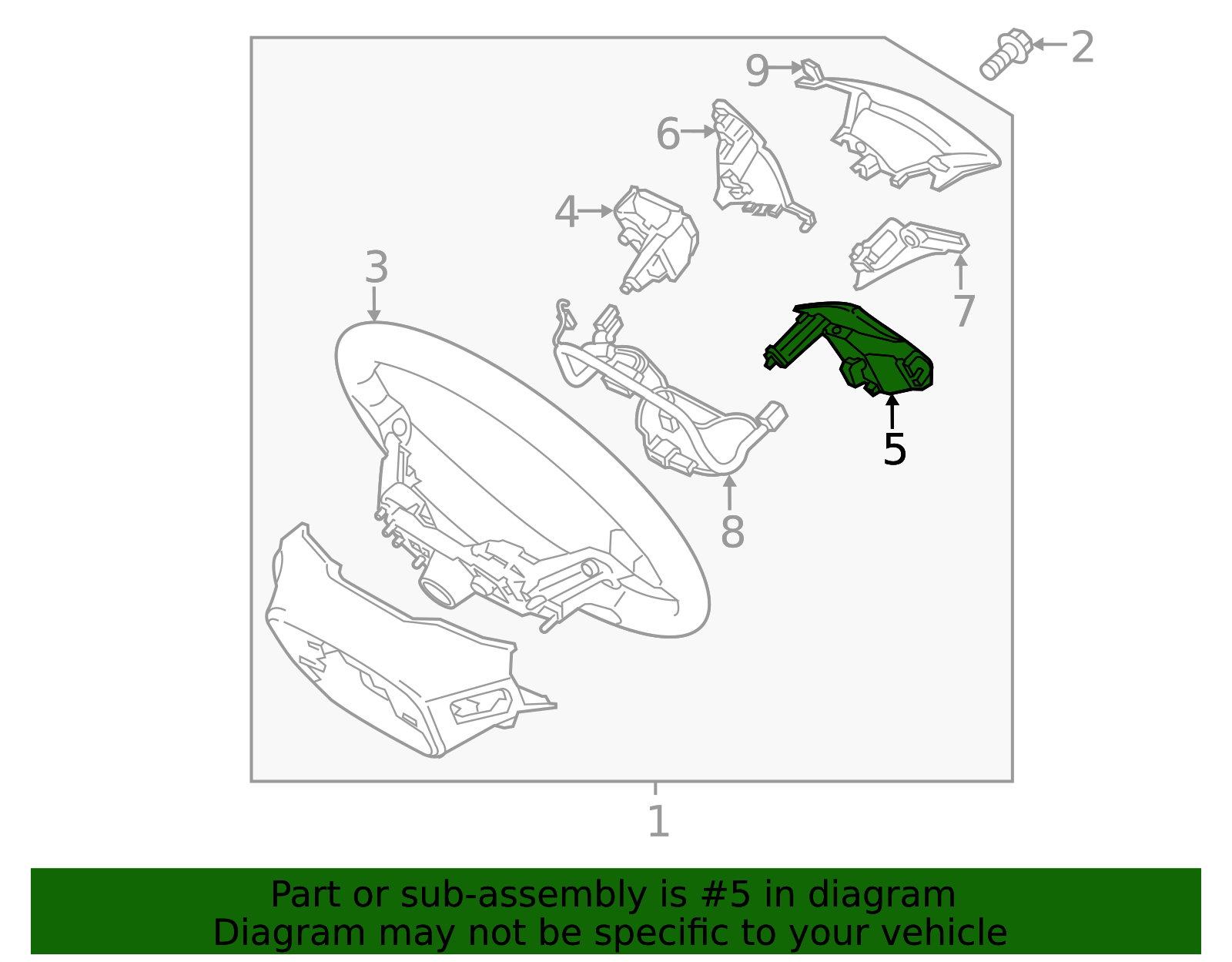 2
9
6
4
3
7
5
8
1

Part or sub-assembly is #5 in diagram
Diagram may not be specific to your vehicle