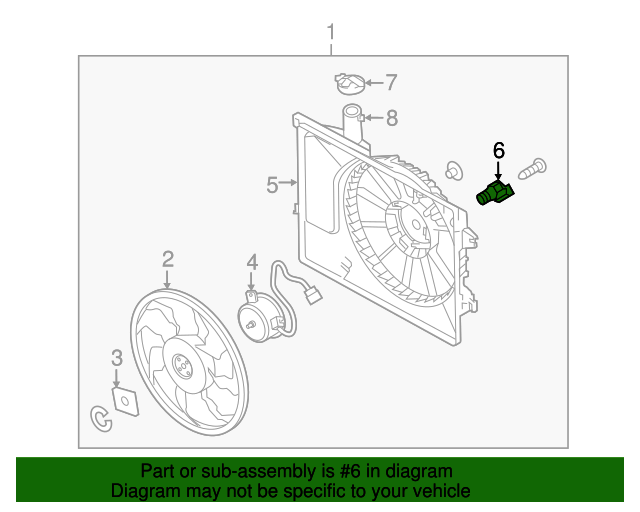 1
7
8
6
5
2
4
3

Part or sub-assembly is #6 in diagram
Diagram may not be specific to your vehicle