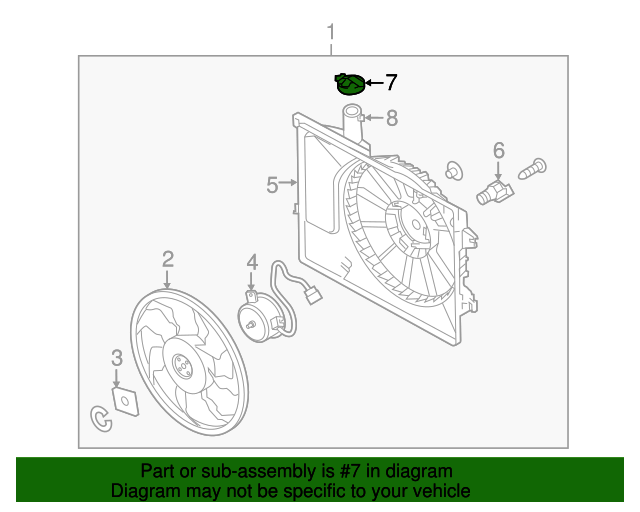 1
7
8
6
5
2
4
3
Part or sub-assembly is #7 in diagram
Diagram may not be specific to your vehicle