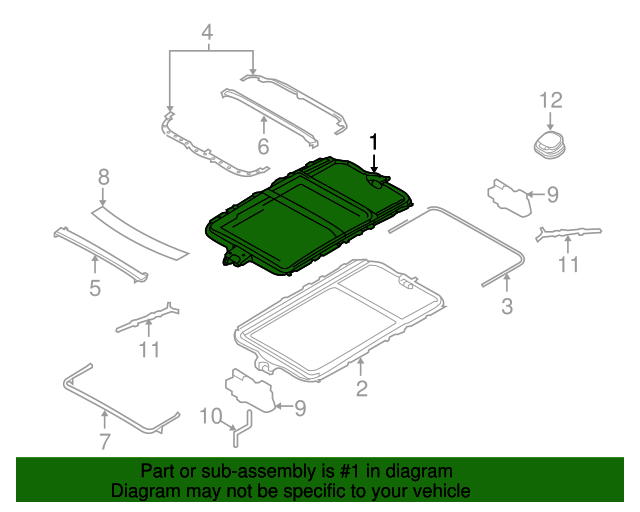 4
12
6
1
8
9
11
5
3
11
2
9
10
7

Part or sub-assembly is #1 in diagram
Diagram may not be specific to your vehicle