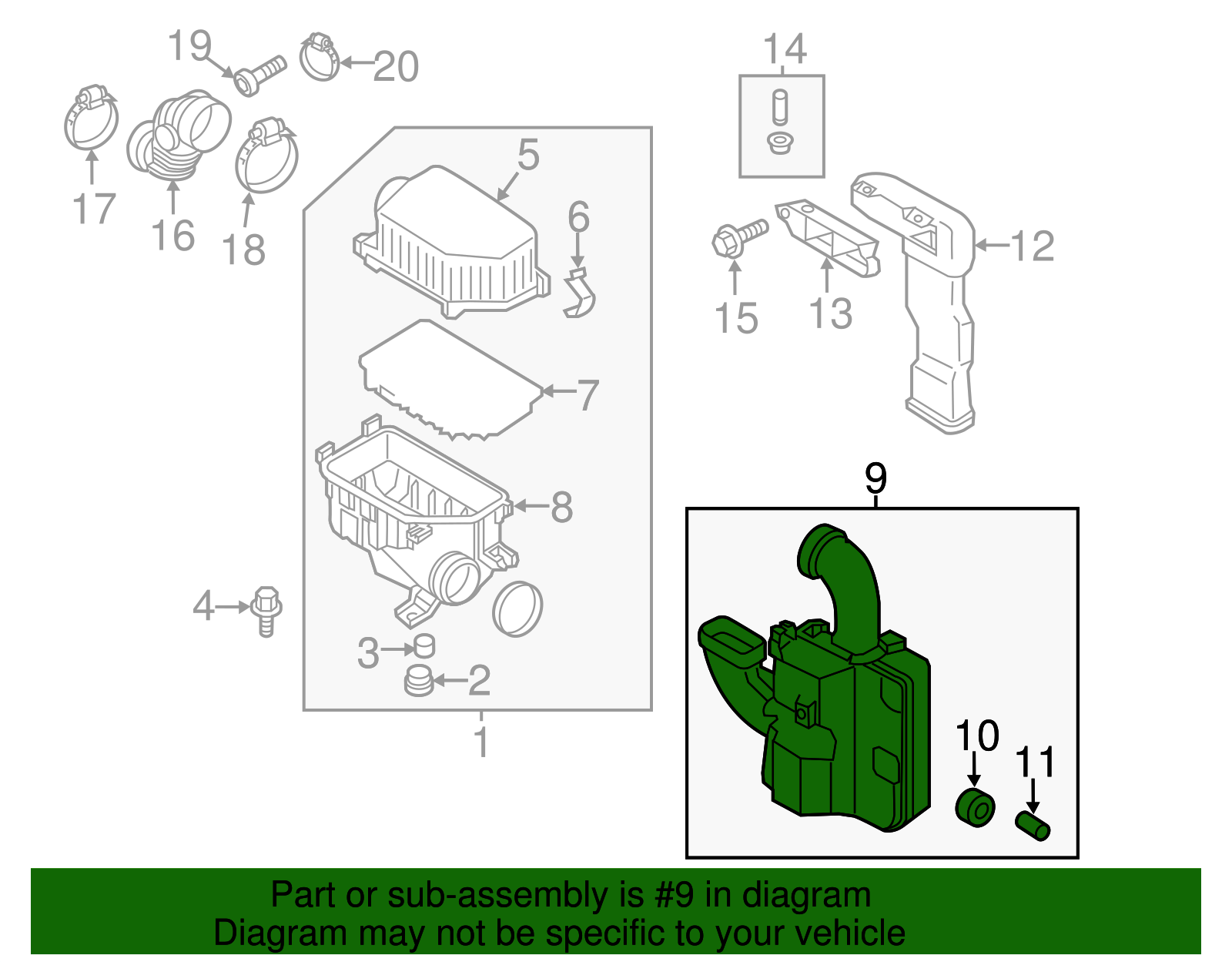 19
20
14
17
16
18
5
6
12
15
13
7
8
9
4
3
2
1
10
11

Part or sub-assembly is #9 in diagram
Diagram may not be specific to your vehicle