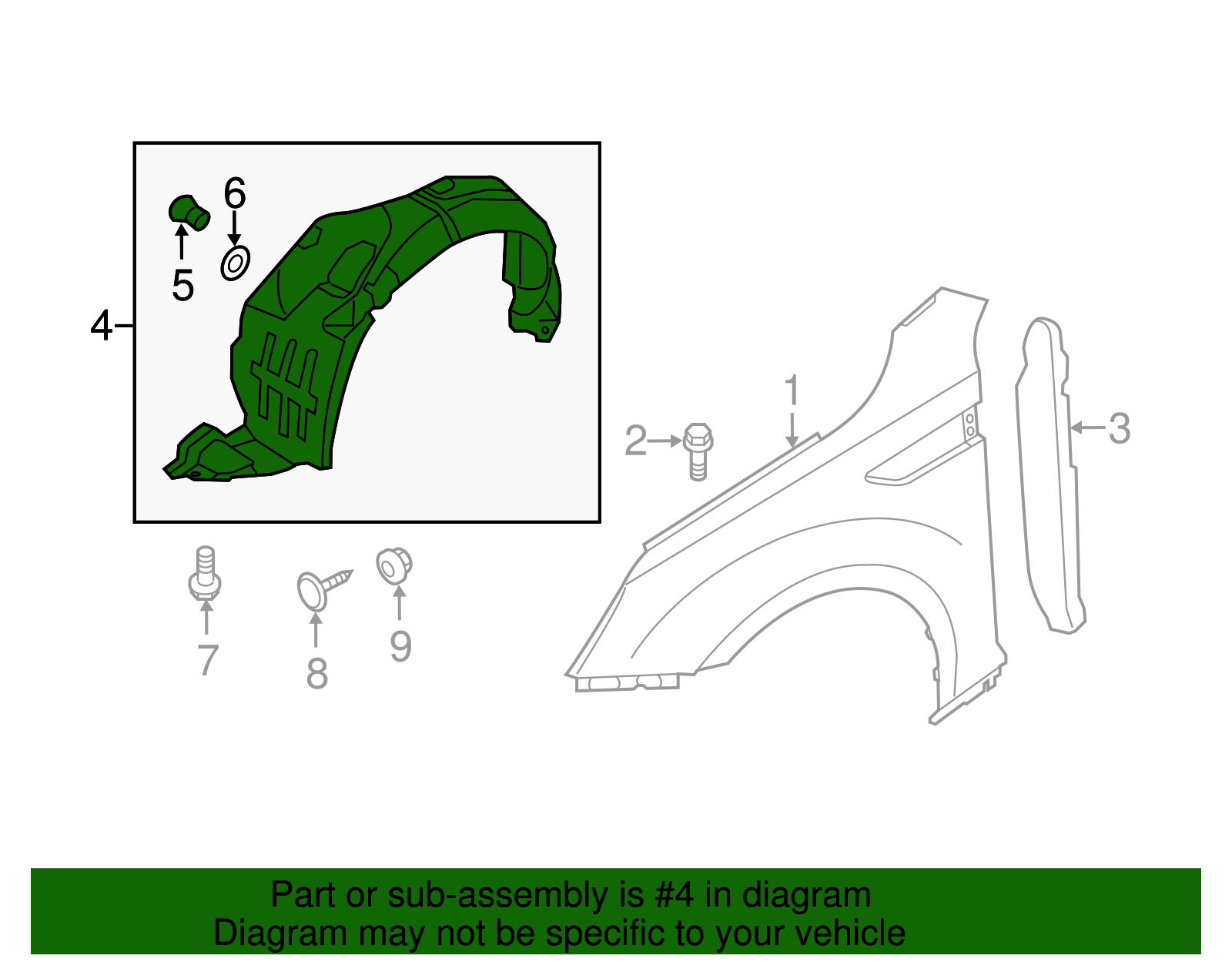 6
5
4
1
2
3
7
8
9
Part or sub-assembly is #4 in diagram
Diagram may not be specific to your vehicle