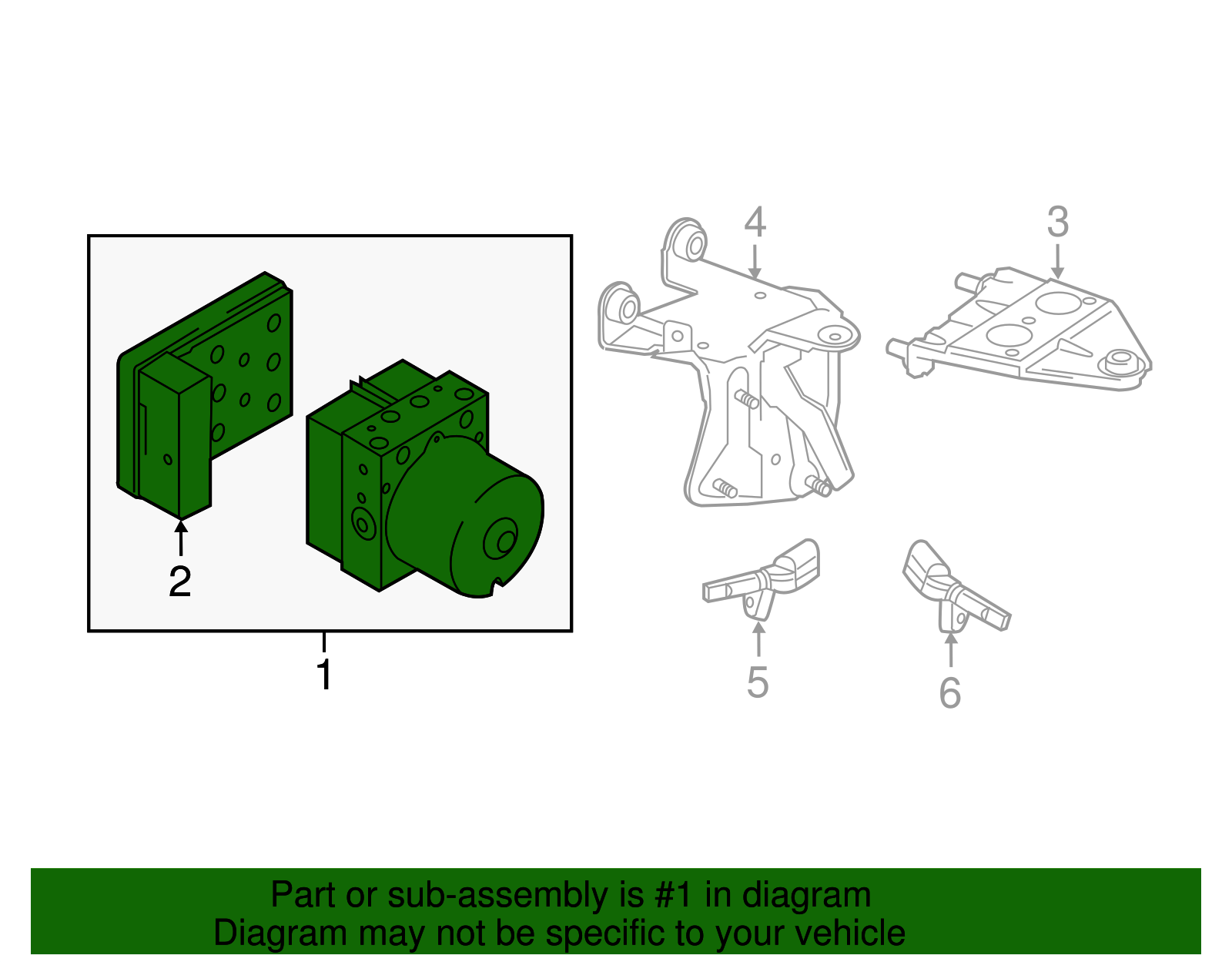 4

3

2

1

5

6

Part or sub-assembly is #1 in diagram
Diagram may not be specific to your vehicle