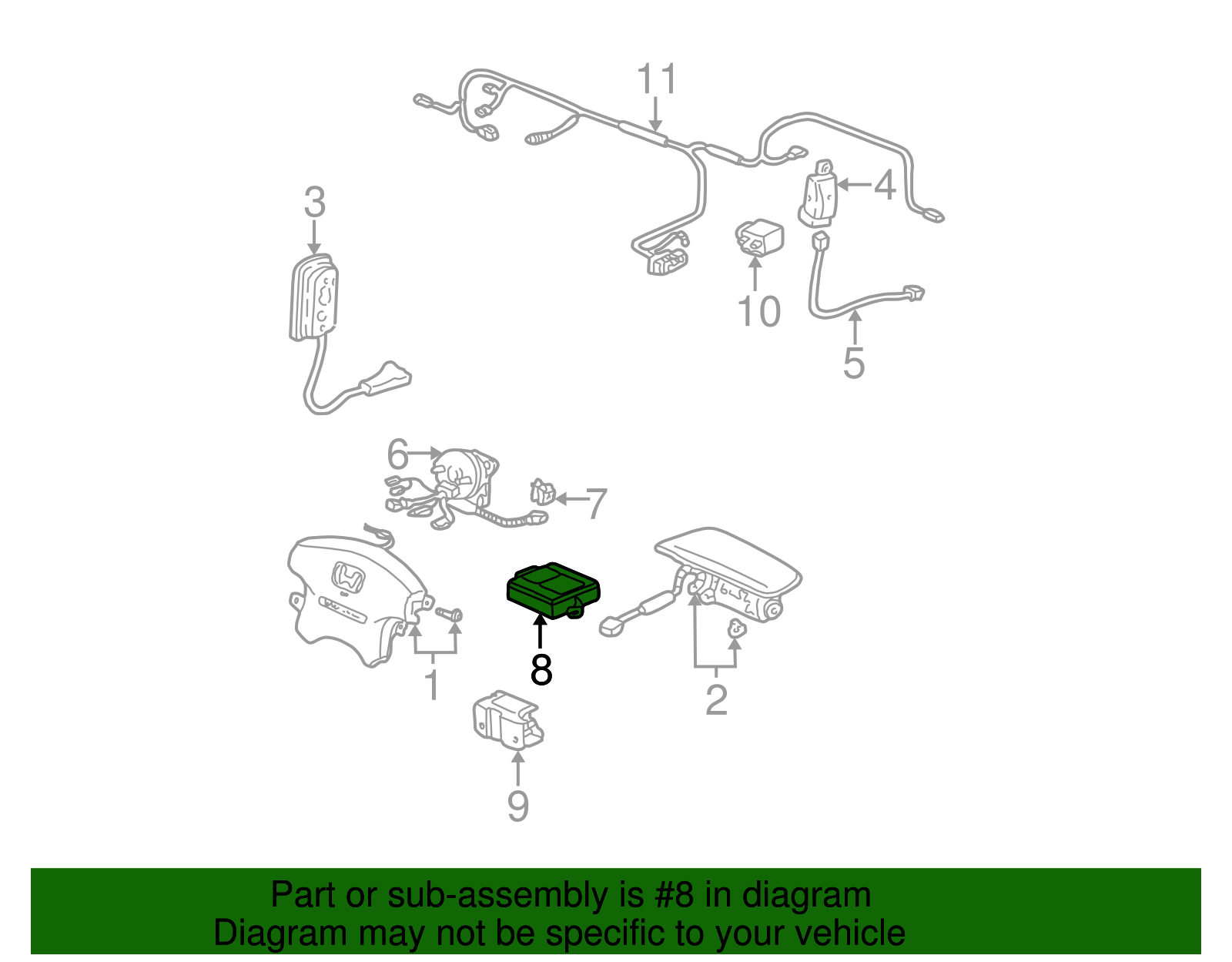 11
3
4
10
5
6
7
8
1
2
9

Part or sub-assembly is #8 in diagram
Diagram may not be specific to your vehicle