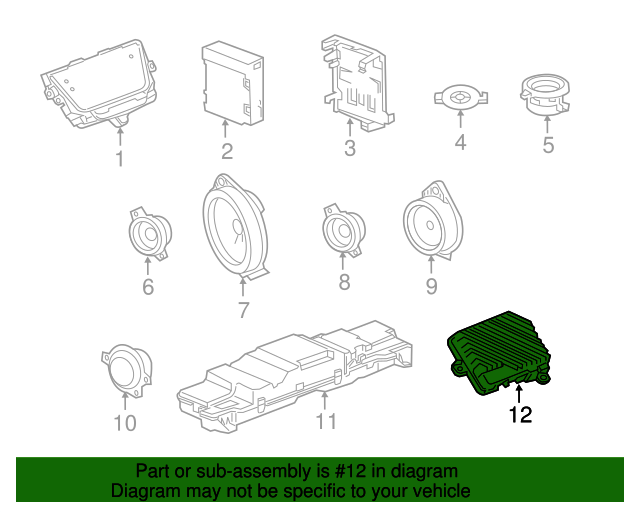 1
2
3
4
5
6
7
8
9
10
11
12

Part or sub-assembly is #12 in diagram
Diagram may not be specific to your vehicle