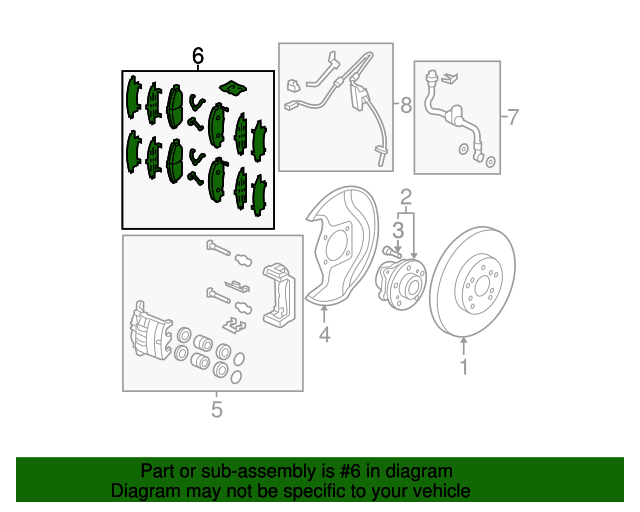 6
8
7
2
3
4
1
5
Part or sub-assembly is #6 in diagram
Diagram may not be specific to your vehicle