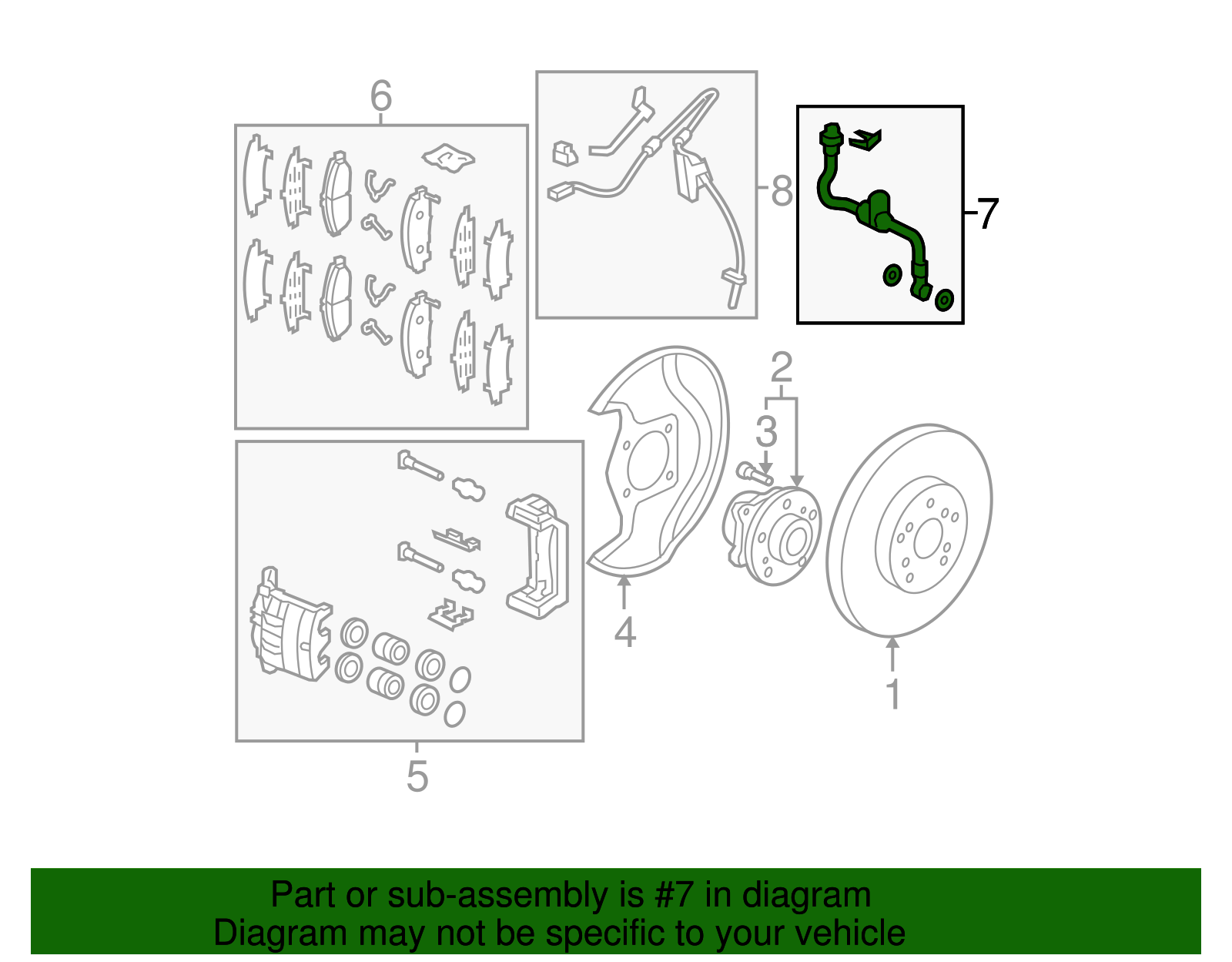 6
8
7
2
3
4
1
5
Part or sub-assembly is #7 in diagram
Diagram may not be specific to your vehicle