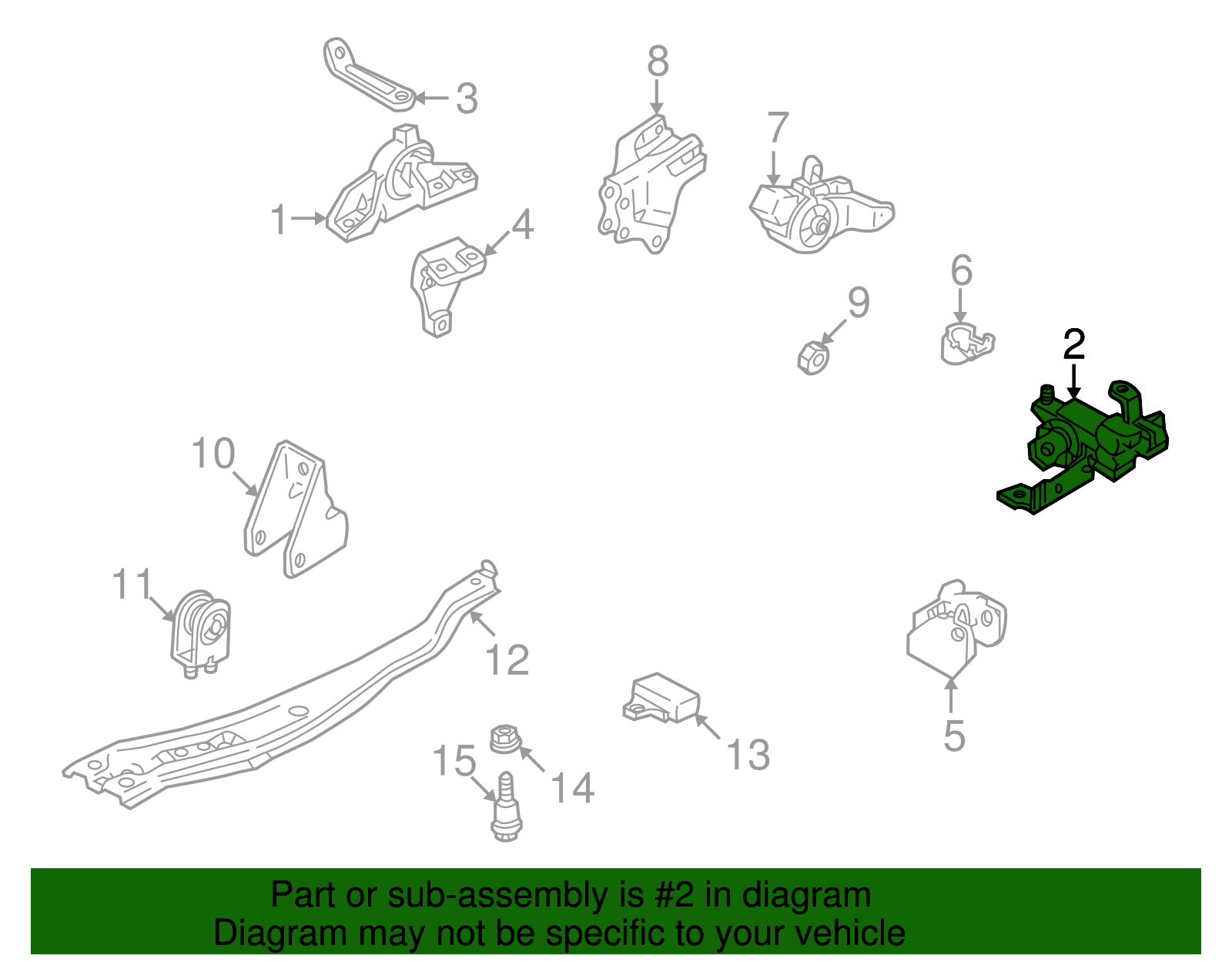 3
8
7
1
4
6
9
2
10
11
12
5
13
15
14

Part or sub-assembly is #2 in diagram
Diagram may not be specific to your vehicle