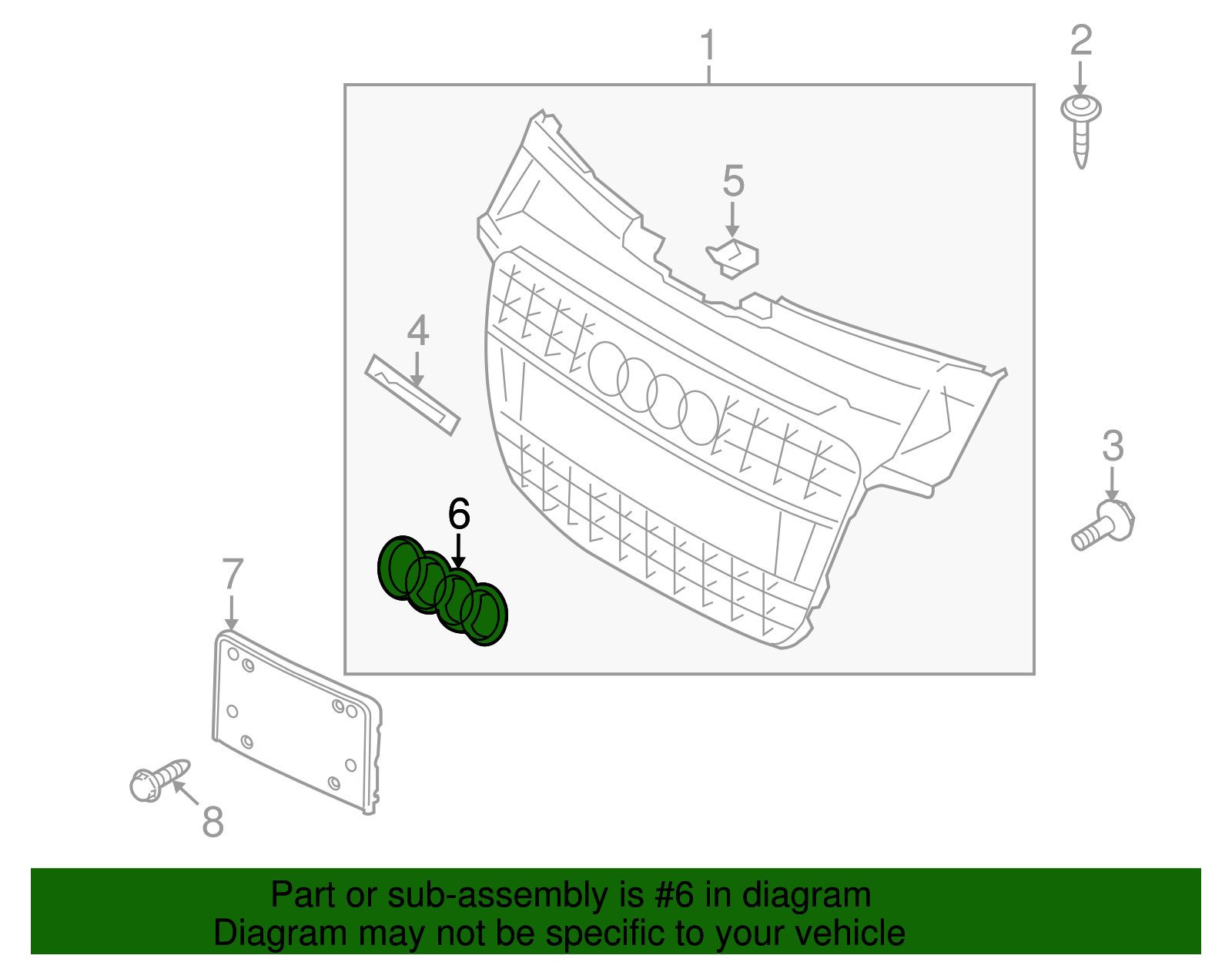 1
2
5
4
3
6
7
8
Part or sub-assembly is #6 in diagram
Diagram may not be specific to your vehicle