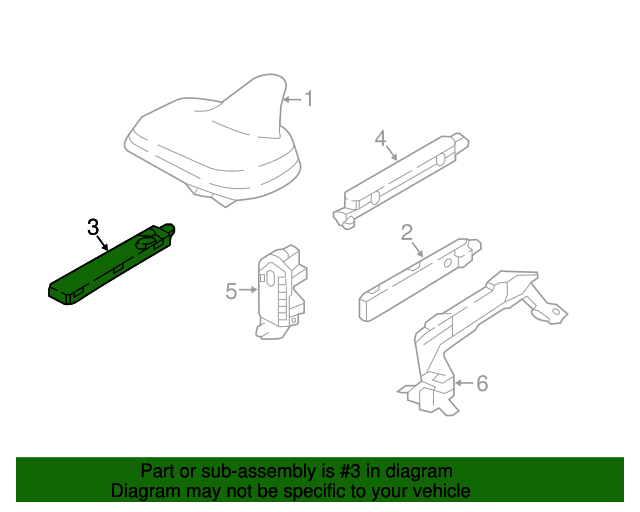 1
4
3
2
5
6

Part or sub-assembly is #3 in diagram
Diagram may not be specific to your vehicle