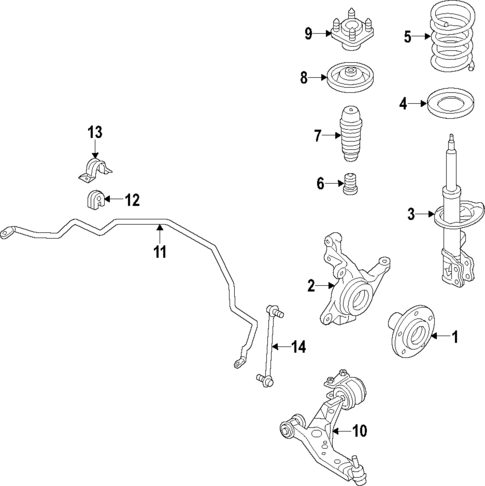 9
5
8
4
13
7
6
12
3
11
2
1
14
10