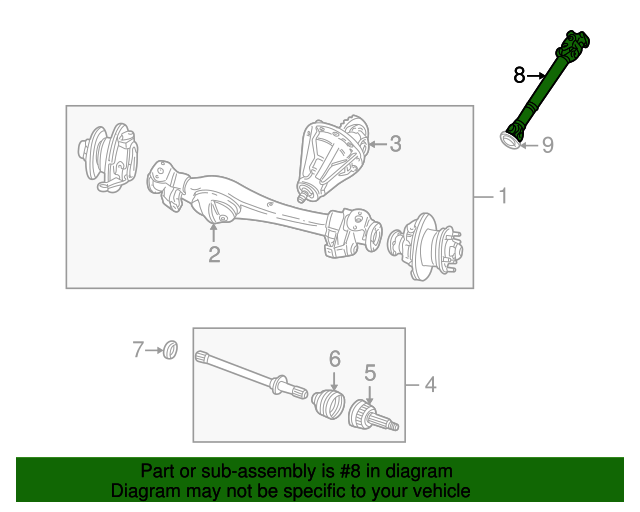 8
9
3
1
2
7
6
5
4
Part or sub-assembly is #8 in diagram
Diagram may not be specific to your vehicle