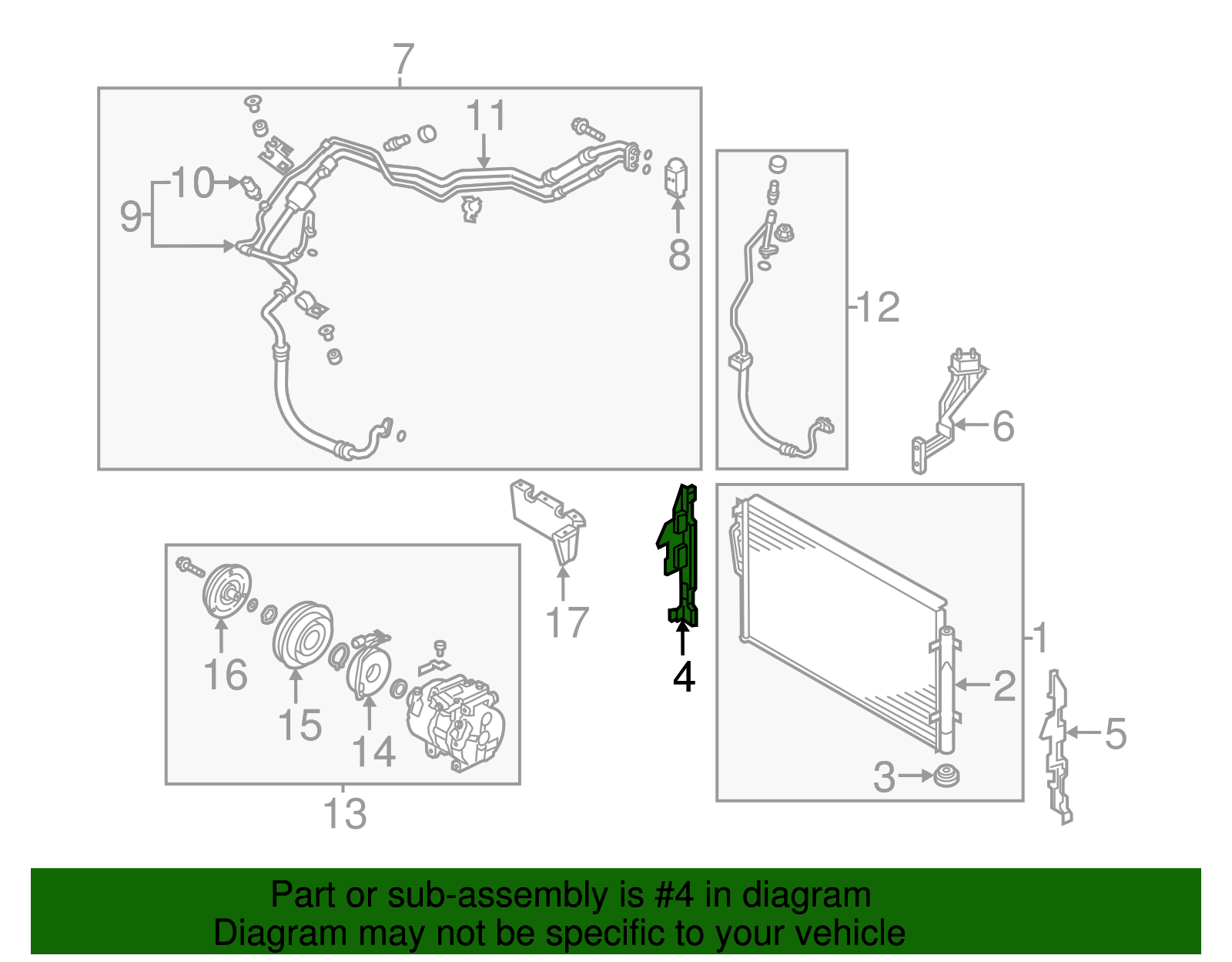 7
11
10
9
8
12
6
17
4
1
2
5
3
16
15
14
13

Part or sub-assembly is #4 in diagram
Diagram may not be specific to your vehicle