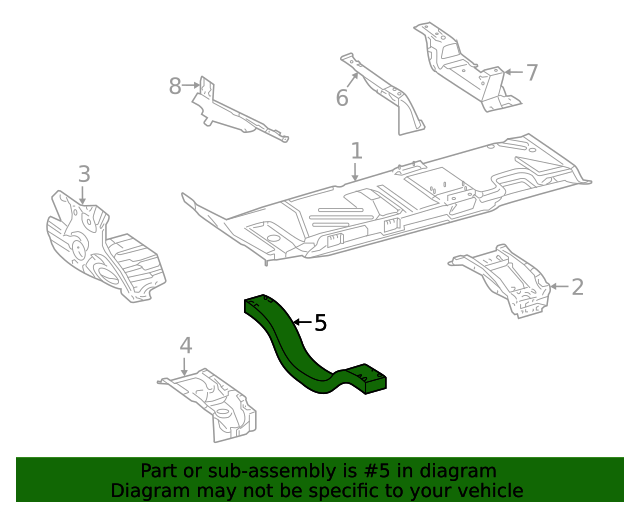 8
6
7
1
3
2
5
4

Part or sub-assembly is #5 in diagram
Diagram may not be specific to your vehicle