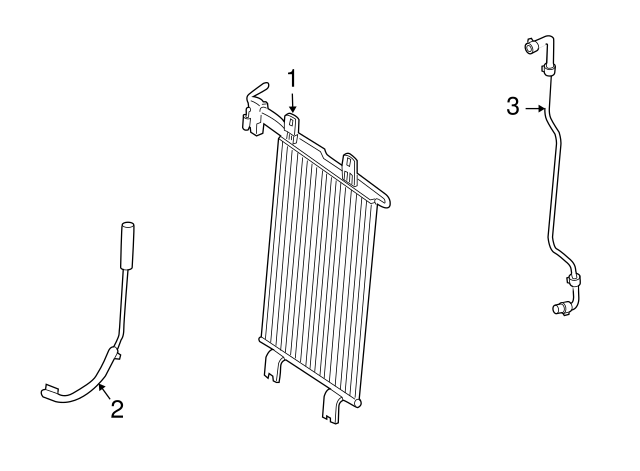 1
3
2