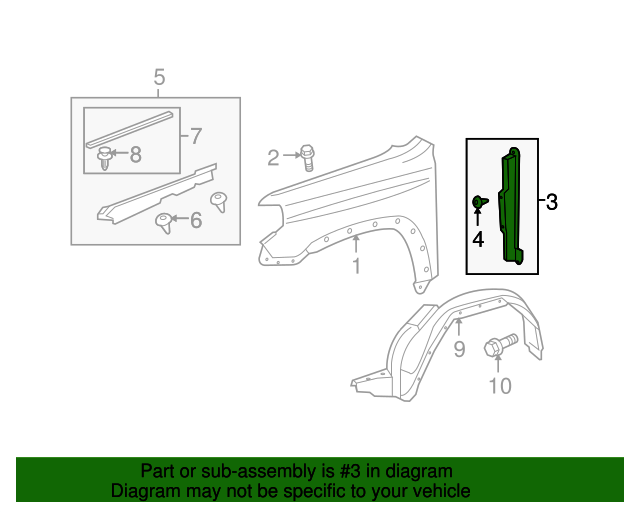 5
7
8
6
2
1
3
4
9
10

Part or sub-assembly is #3 in diagram
Diagram may not be specific to your vehicle