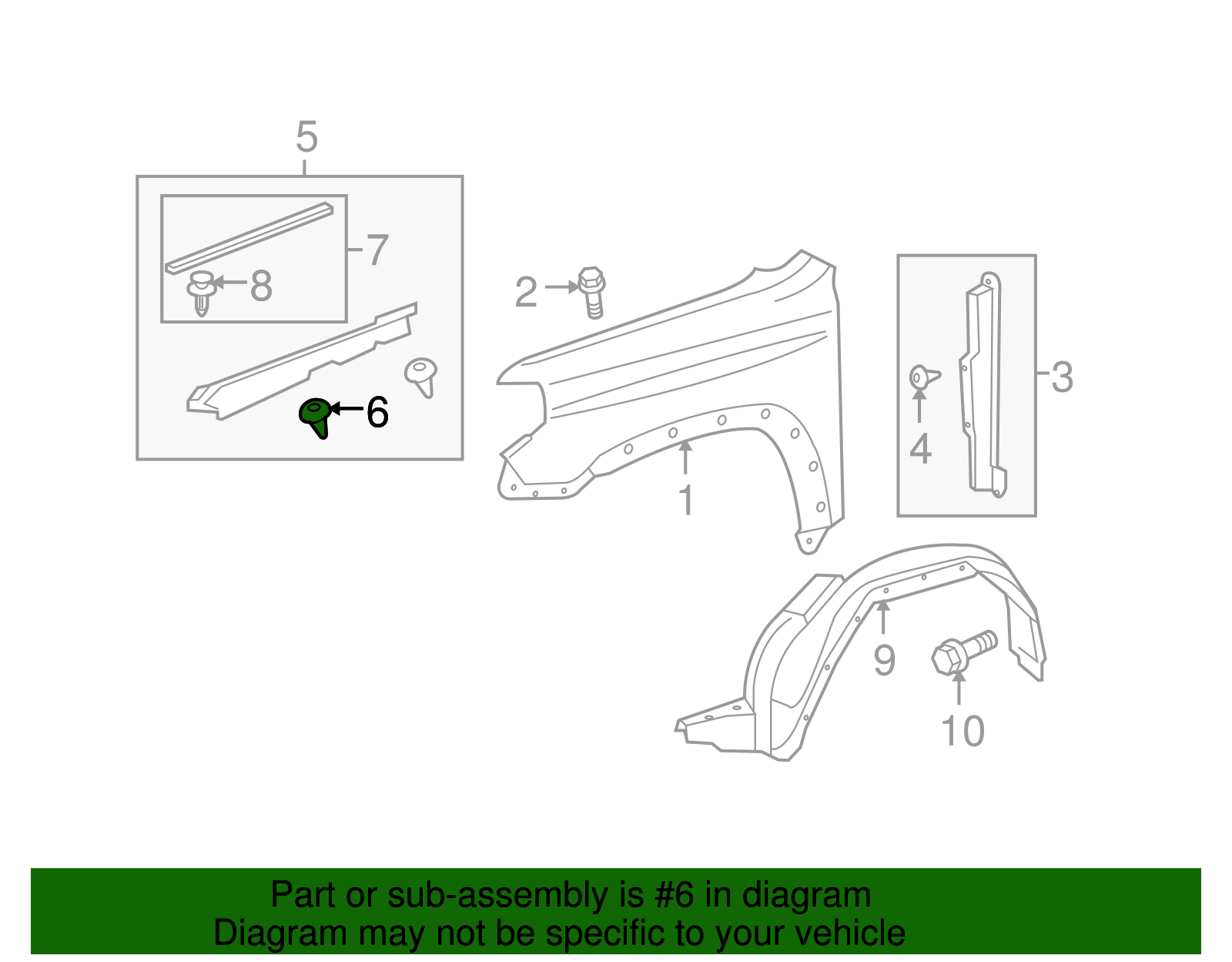 5

7

8

6

2

1

3

4

9

10

Part or sub-assembly is #6 in diagram
Diagram may not be specific to your vehicle