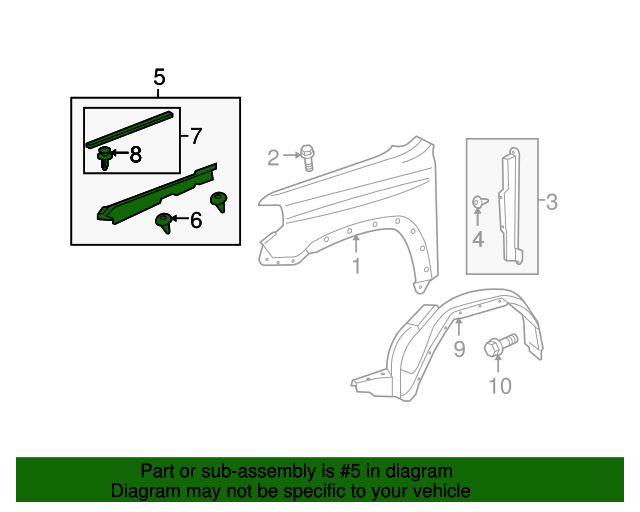 5
7
8
6
2
1
3
4
9
10

Part or sub-assembly is #5 in diagram
Diagram may not be specific to your vehicle