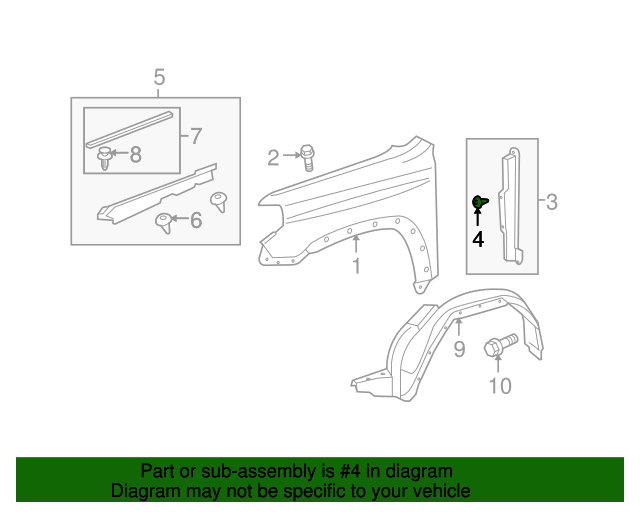 5
7
8
6
2
1
3
4
9
10

Part or sub-assembly is #4 in diagram
Diagram may not be specific to your vehicle