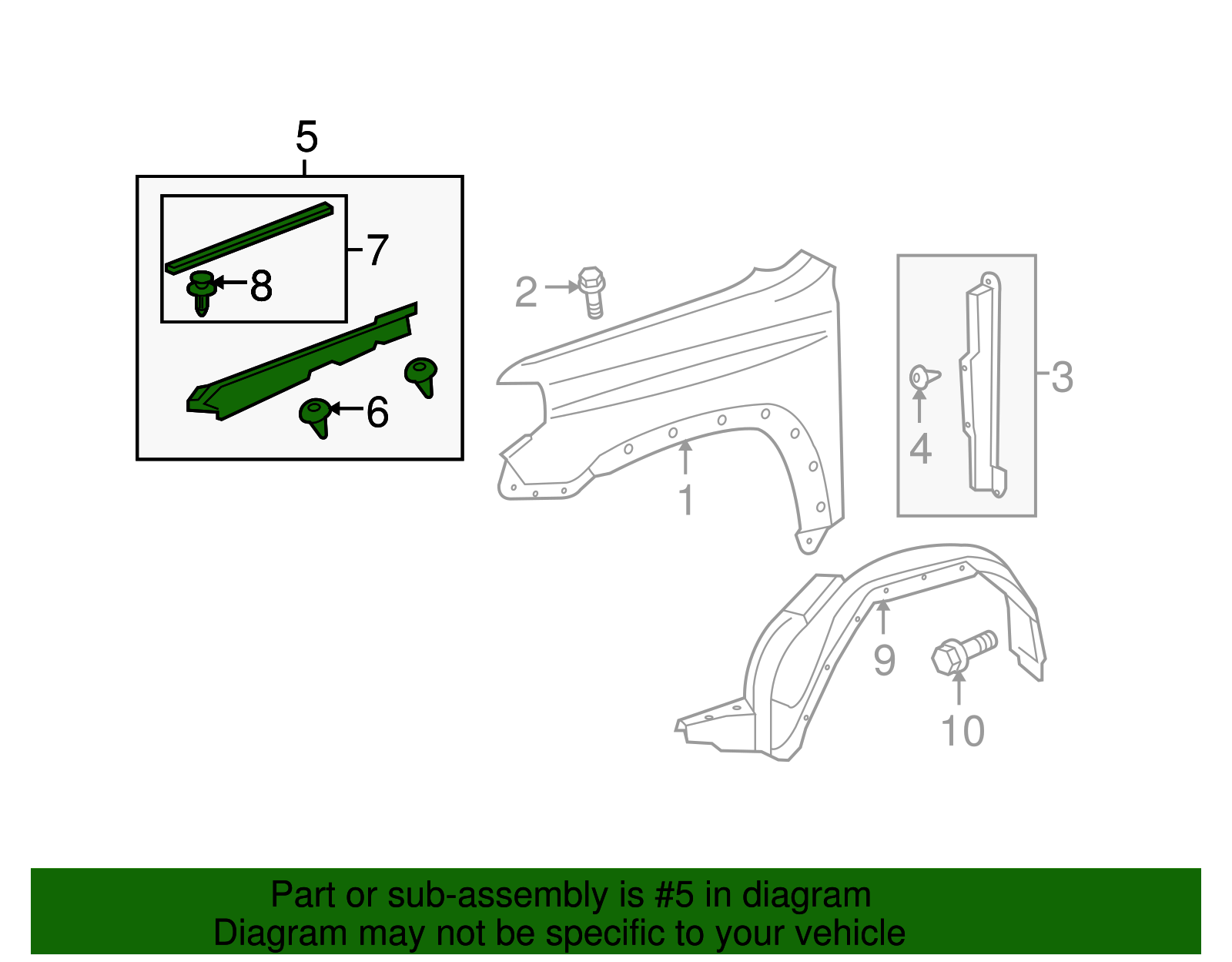 5
7
8
6
2
1
3
4
9
10

Part or sub-assembly is #5 in diagram
Diagram may not be specific to your vehicle