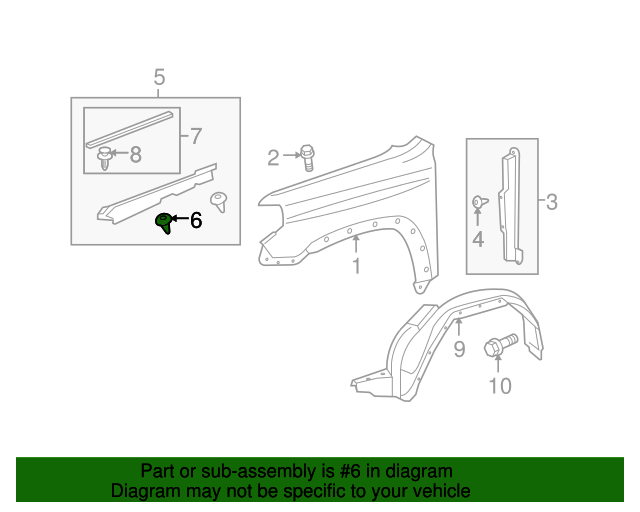 5
7
8
6
2
1
3
4
9
10

Part or sub-assembly is #6 in diagram
Diagram may not be specific to your vehicle