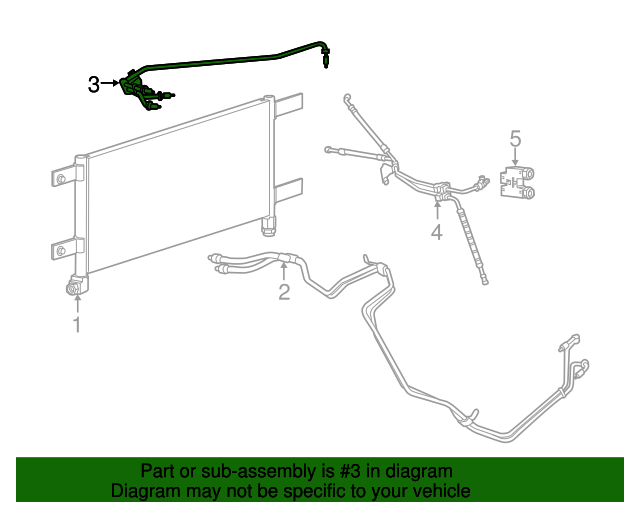 3
5
4
2
1

Part or sub-assembly is #3 in diagram
Diagram may not be specific to your vehicle