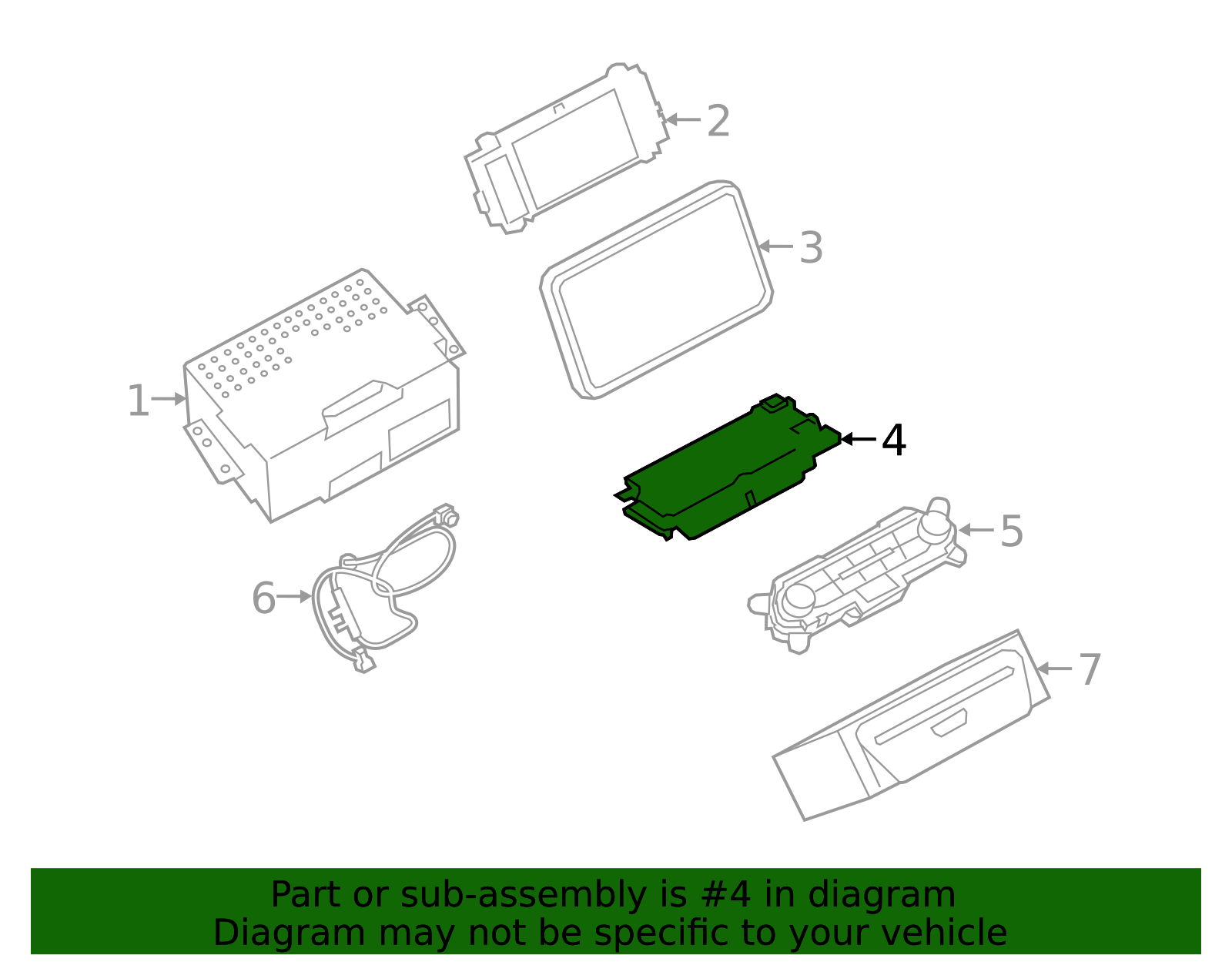 2
3
1
4
5
6
7

Part or sub-assembly is #4 in diagram
Diagram may not be specific to your vehicle