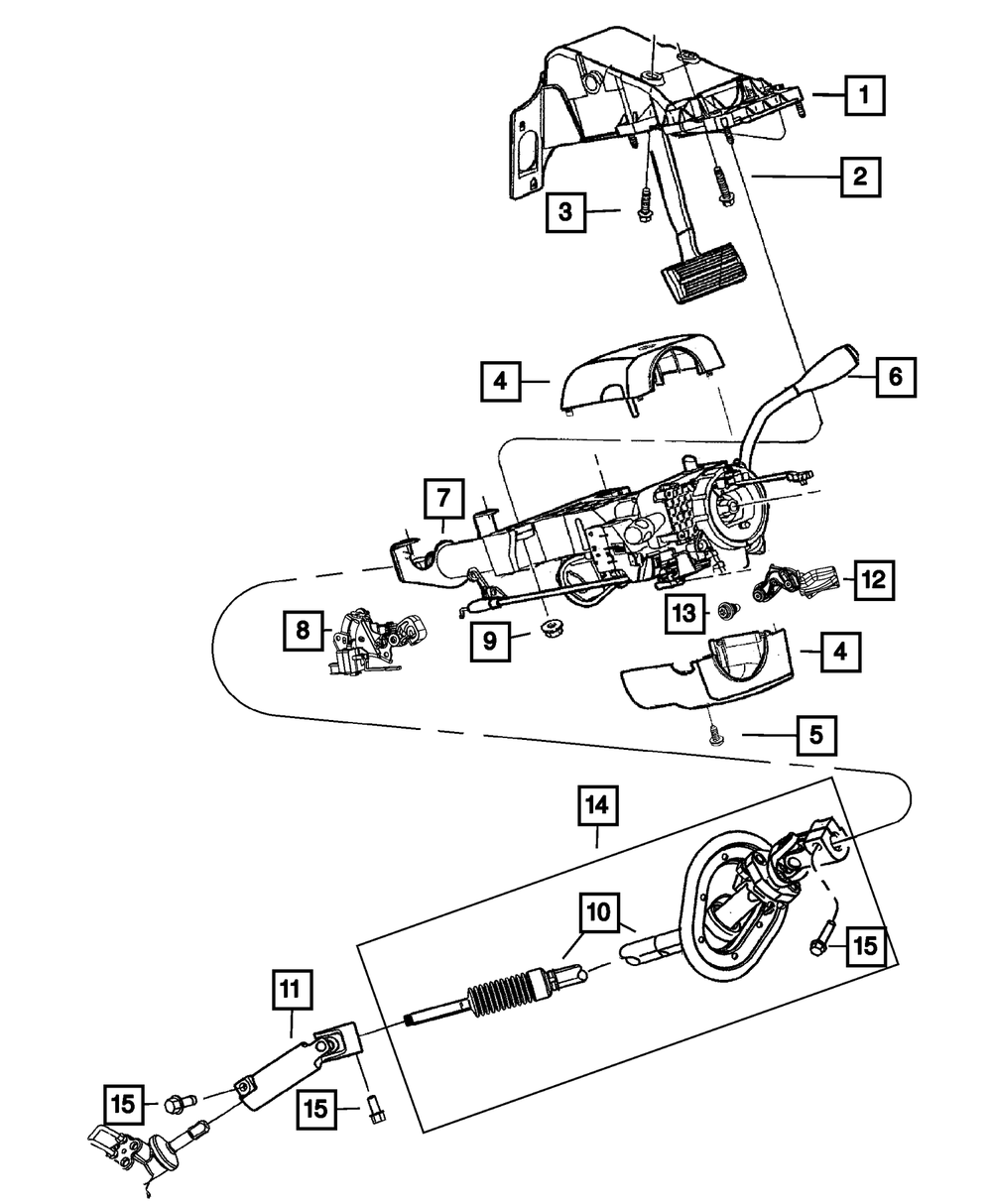 1
2
3
4
6
7
12
13
8
9
4
5
14
10
15
11
15
15