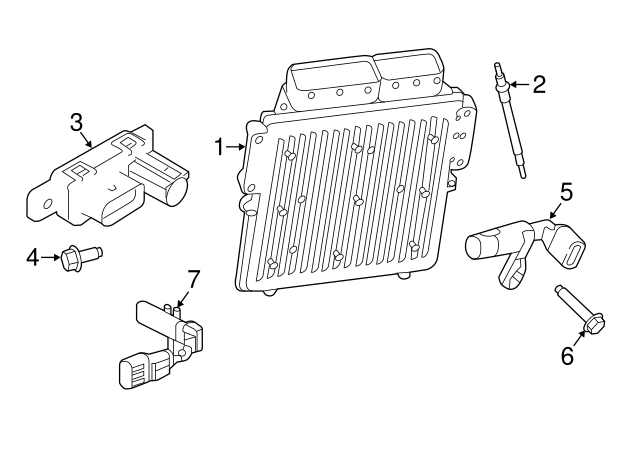 3
1
2
5
4
7
6