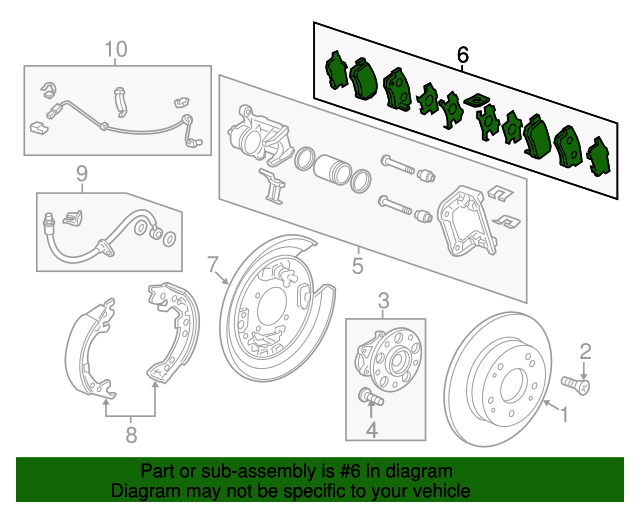 10
6
9
5
7
3
2
1
4
8

Part or sub-assembly is #6 in diagram
Diagram may not be specific to your vehicle