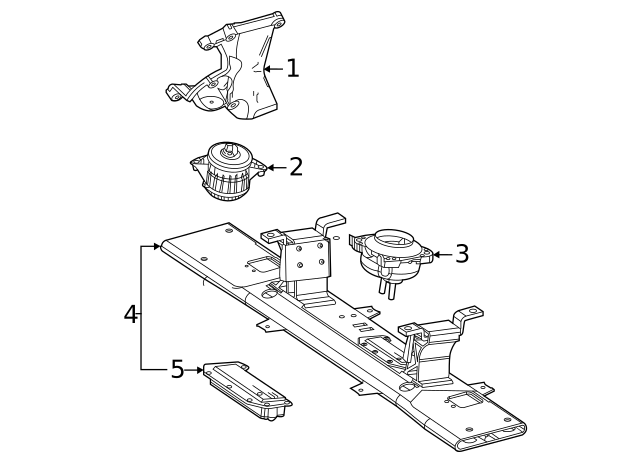 1
2
3
4
5